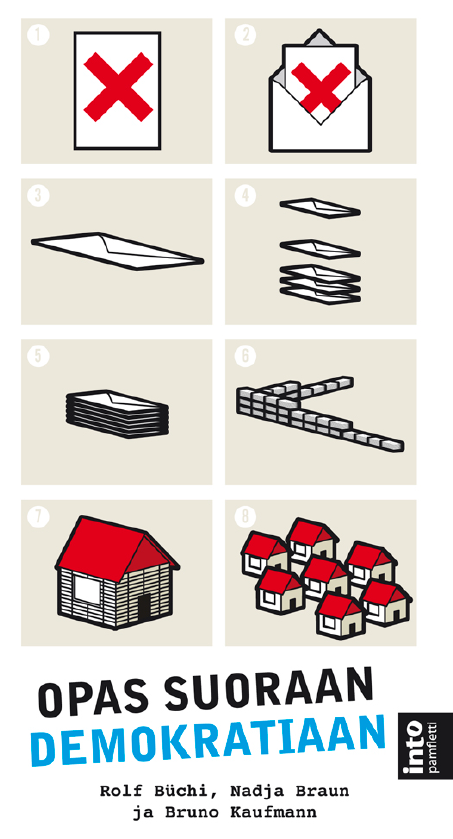 1
2
3
4
5
6
7
8

OPAS SUORAAN
DEMOKRATIAAN

into pamfletti

Rolf Büchi, Nadja Braun
ja Bruno Kaufmann